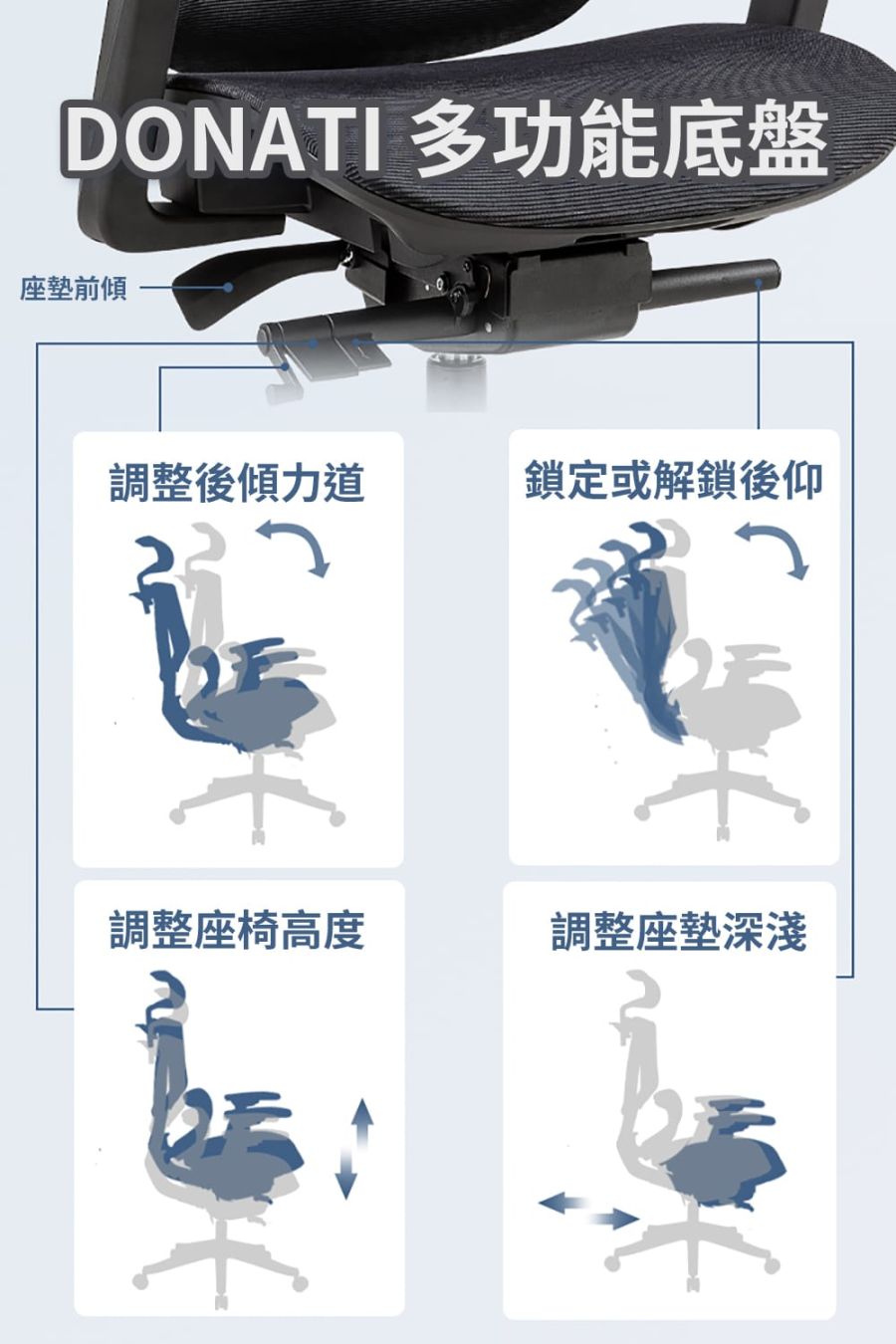 DONATI 多功能底盤

座墊前傾

調整後傾力道

鎖定或解鎖後仰

調整座椅高度

調整座墊深淺