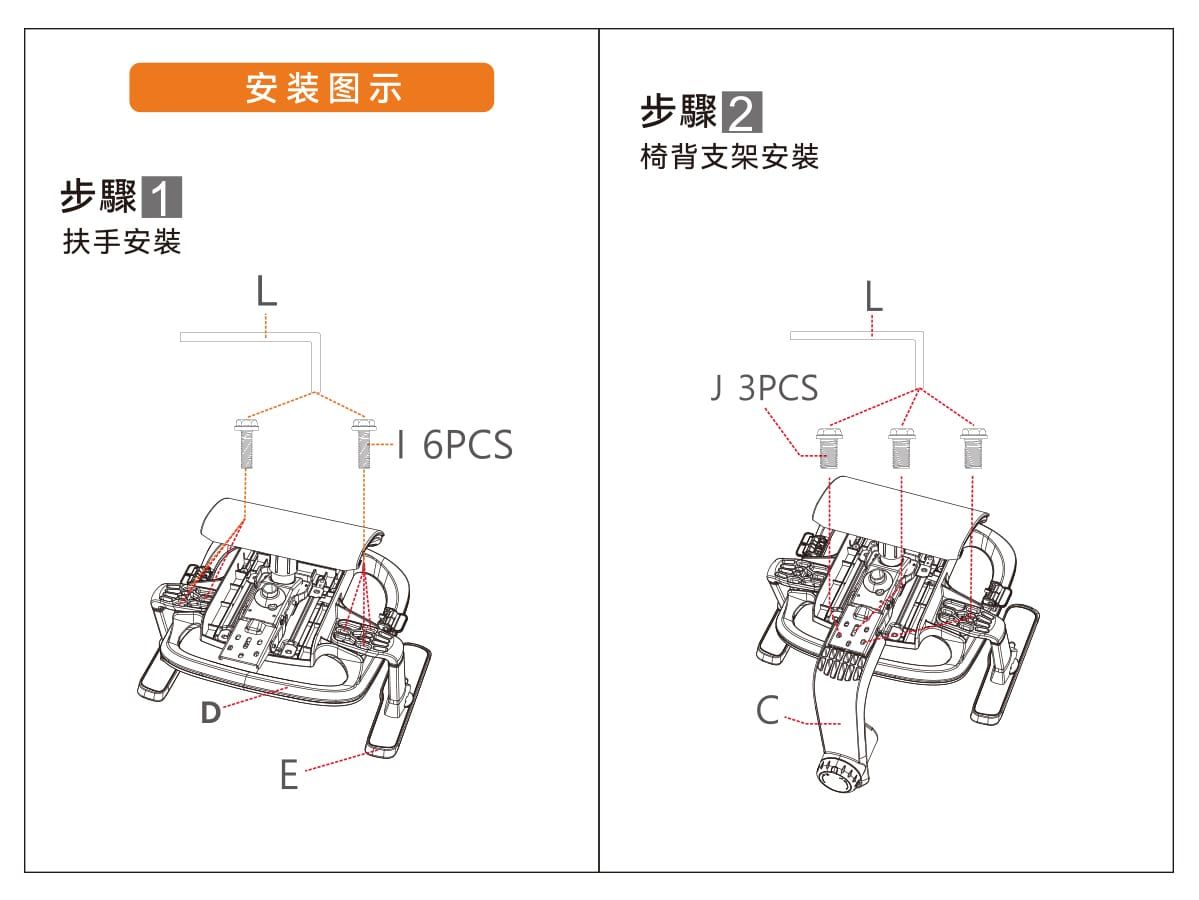 安装图示

步驟 1
扶手安裝

L

I 6PCS

D

E

步驟 2
椅背支架安裝

L

J 3PCS

C