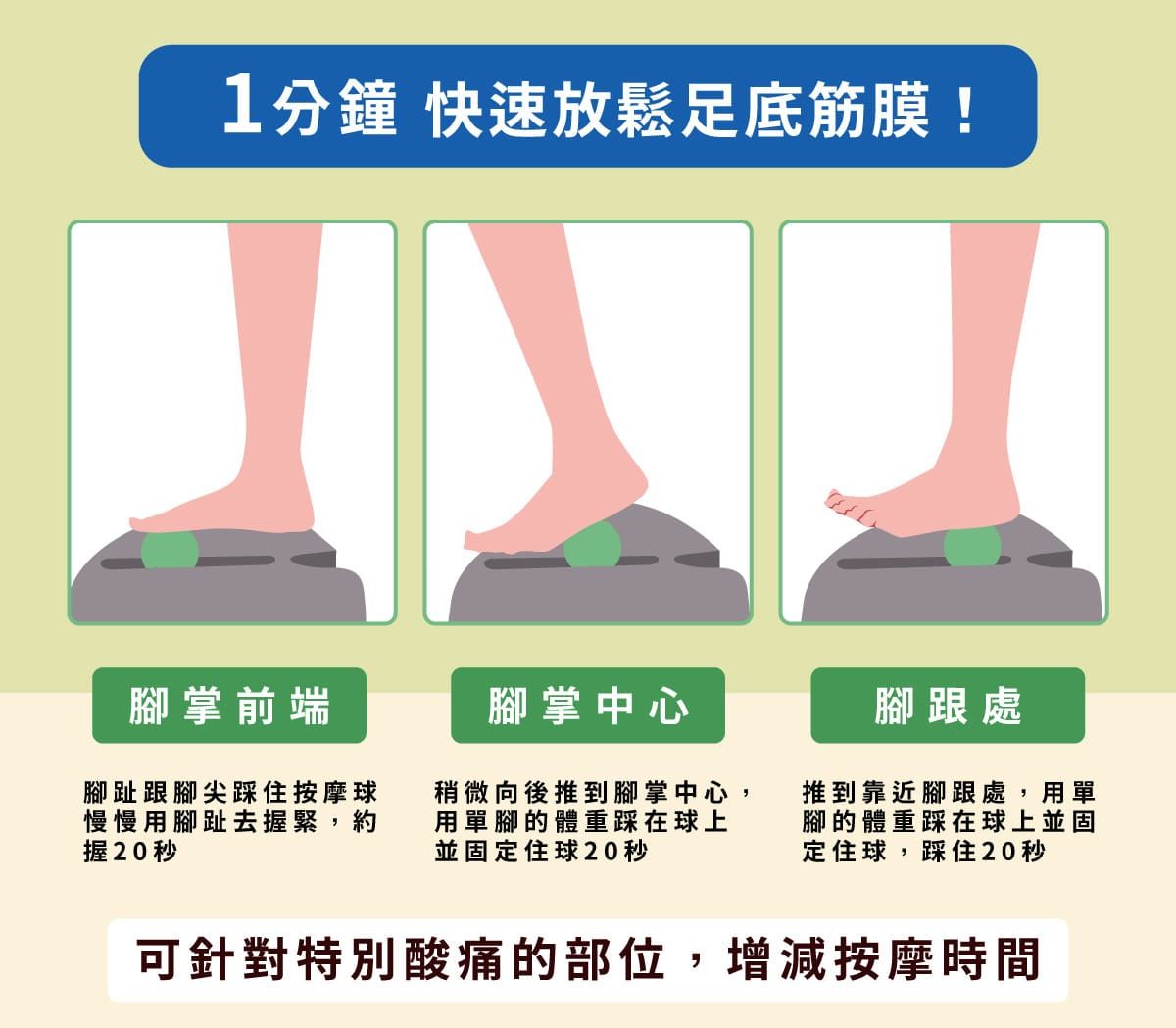 1分鐘 快速放鬆足底筋膜！

腳掌前端

腳趾跟腳尖踩住按摩球慢慢用腳趾去握緊，約握20秒

腳掌中心

稍微向後推到腳掌中心，用單腳的體重踩在球上並固定住球20秒

腳跟處

推到靠近腳跟處，用單腳的體重踩在球上並固定住球，踩住20秒

可針對特別酸痛的部位，增減按摩時間