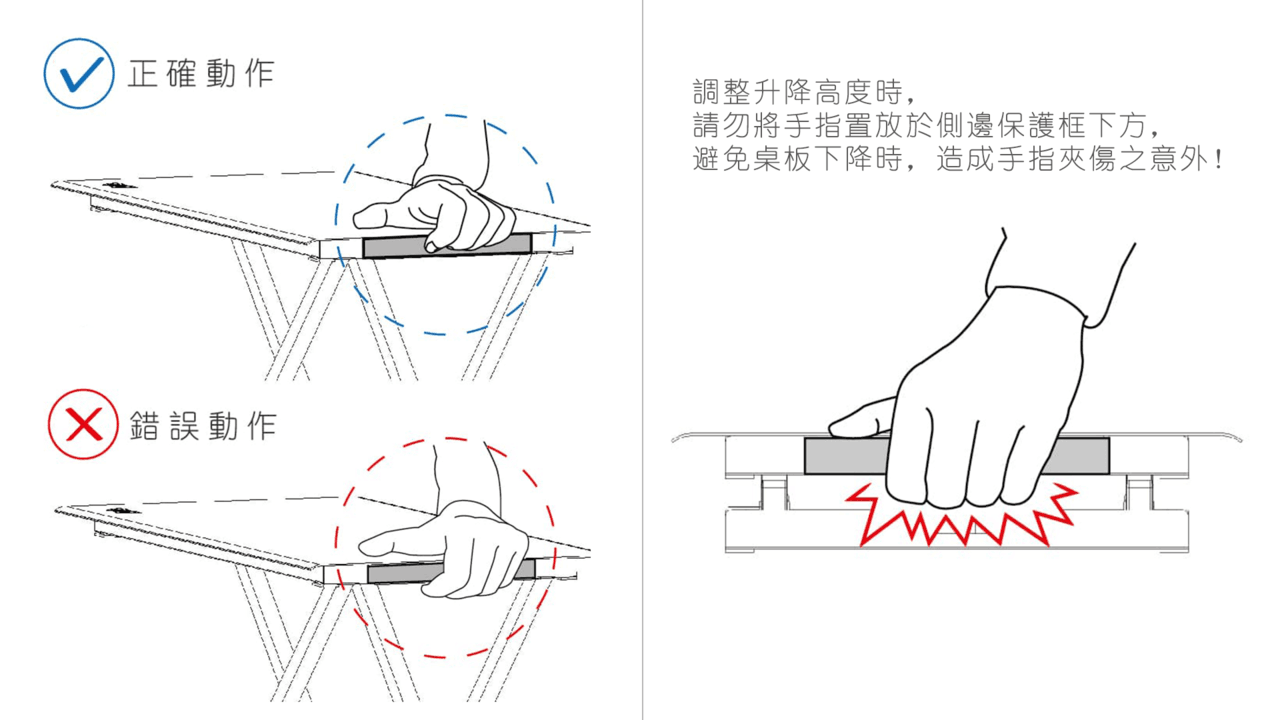 正確動作

錯誤動作

調整升降高度時，
請勿將手指置放於側邊保護框下方，
避免桌板下降時，造成手指夾傷之意外！